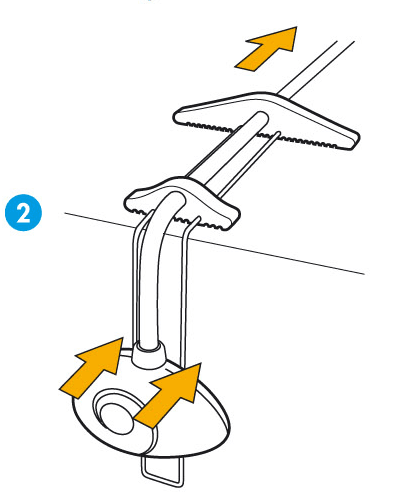 2